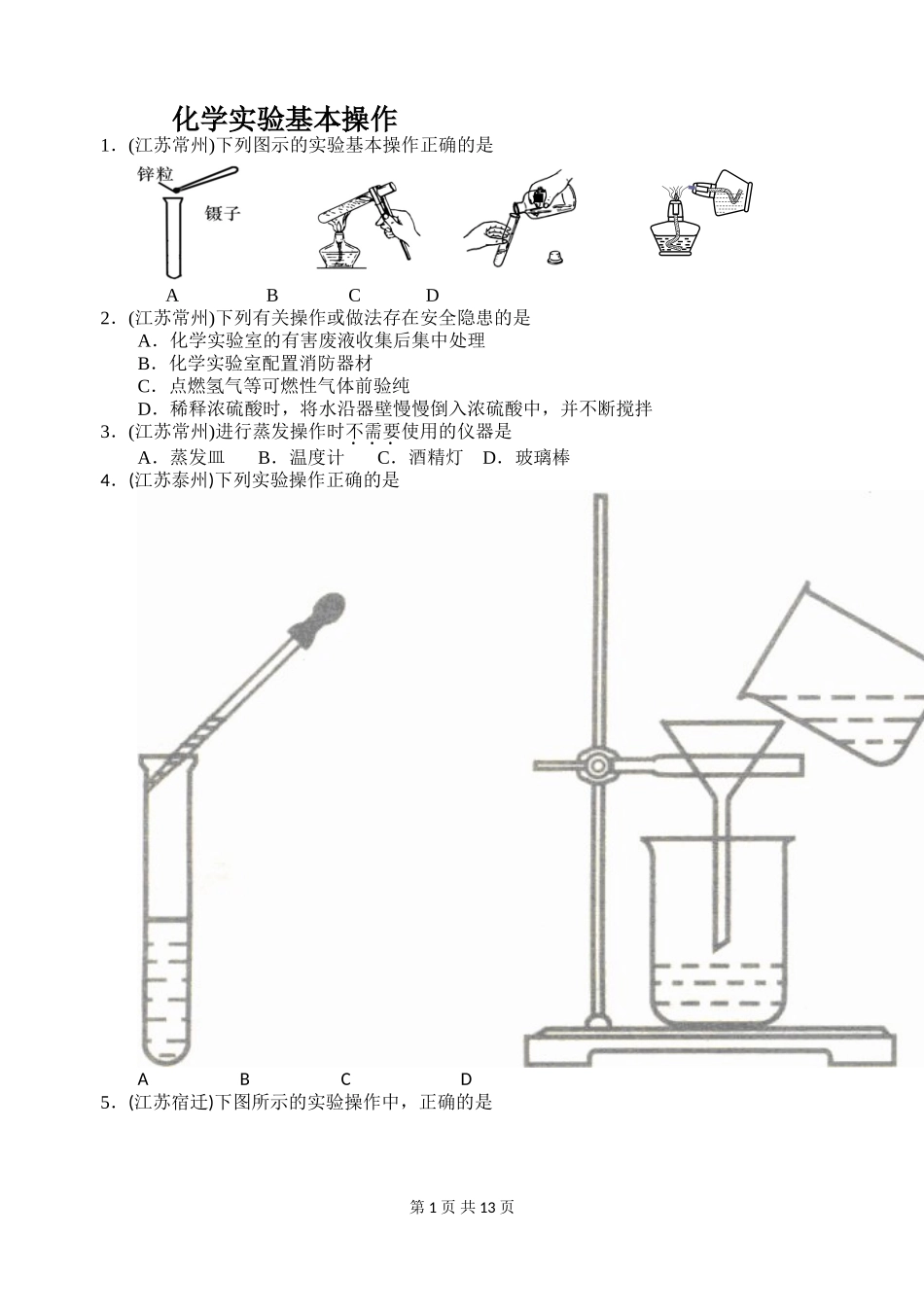 化学实验基本操作

1．(江苏常州)下列图示的实验基本操作正确的是

锌粒

镊子

A　　B　　C　　D

2．(江苏常州)下列有关操作或做法存在安全隐患的是

A．化学实验室的有害废液收集后集中处理

B．化学实验室配置消防器材

C．点燃氢气等可燃性气体前验纯

D．稀释浓硫酸时，将水沿器壁慢慢倒入浓硫酸中，并不断搅拌

3．(江苏常州)进行蒸发操作时不需要使用的仪器是

A．蒸发皿　B．温度计　C．酒精灯　D．玻璃棒

4．(江苏泰州)下列实验操作正确的是

A　　B　　C　　D

5．(江苏宿迁)下图所示的实验操作中，正确的是

第 1 页 共 13 页