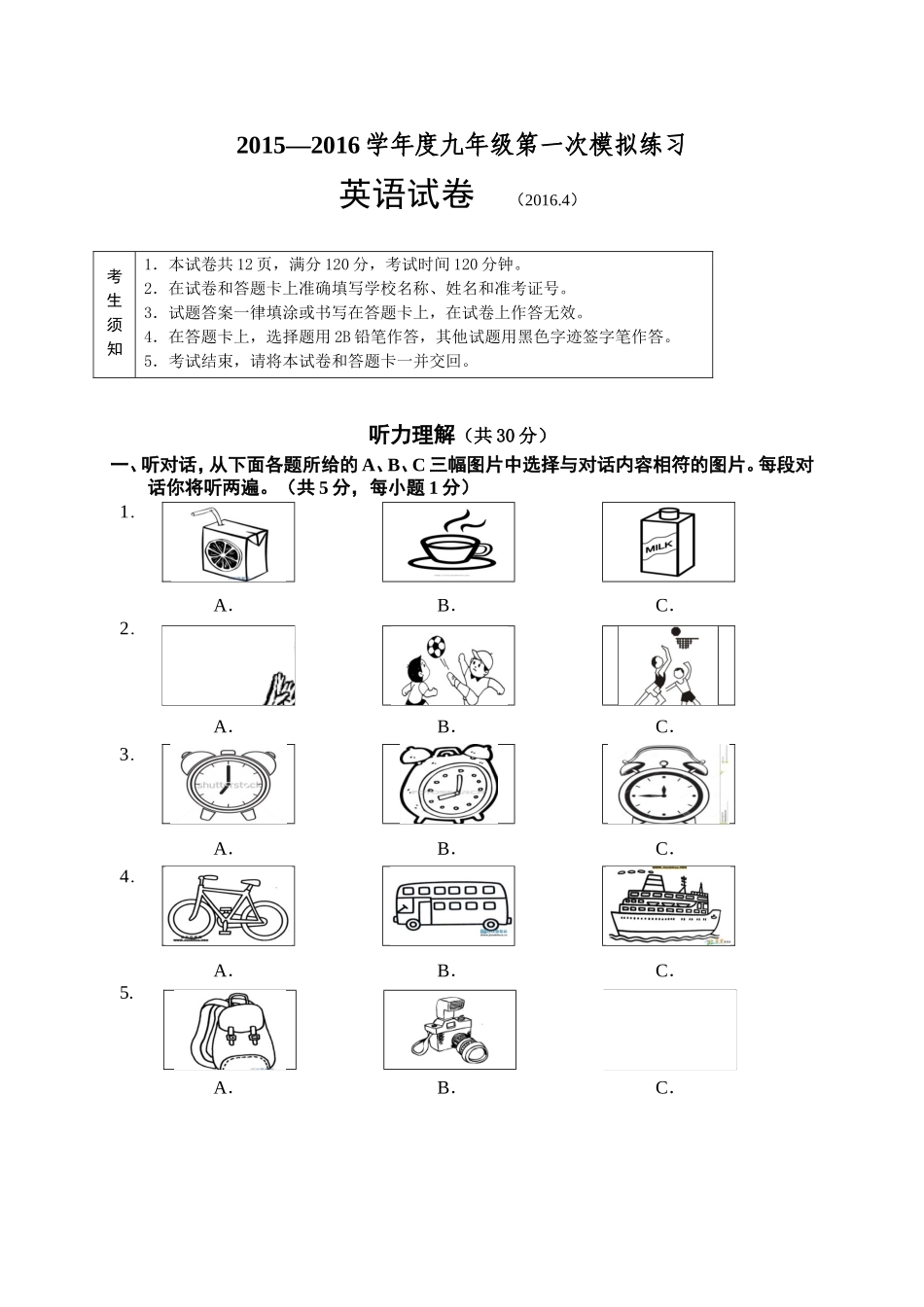 2015—2016 学年度九年级第一次模拟练习

英语试卷 （2016.4）

| 考生须知 | 1．本试卷共 12 页，满分 120 分，考试时间 120 分钟。<br>2．在试卷和答题卡上准确填写学校名称、姓名和准考证号。<br>3．试题答案一律填涂或书写在答题卡上，在试卷上作答无效。<br>4．在答题卡上，选择题用 2B 铅笔作答，其他试题用黑色字迹签字笔作答。<br>5．考试结束，请将本试卷和答题卡一并交回。 |
|---|---|

听力理解（共 30 分）

一、听对话，从下面各题所给的 A、B、C 三幅图片中选择与对话内容相符的图片。每段对话你将听两遍。（共 5 分，每小题 1 分）

1.
MILK
A. B. C.

2.
A. B. C.

3.
shutterstock
A. B. C.

4.
A. B. C.

5.
A. B. C.