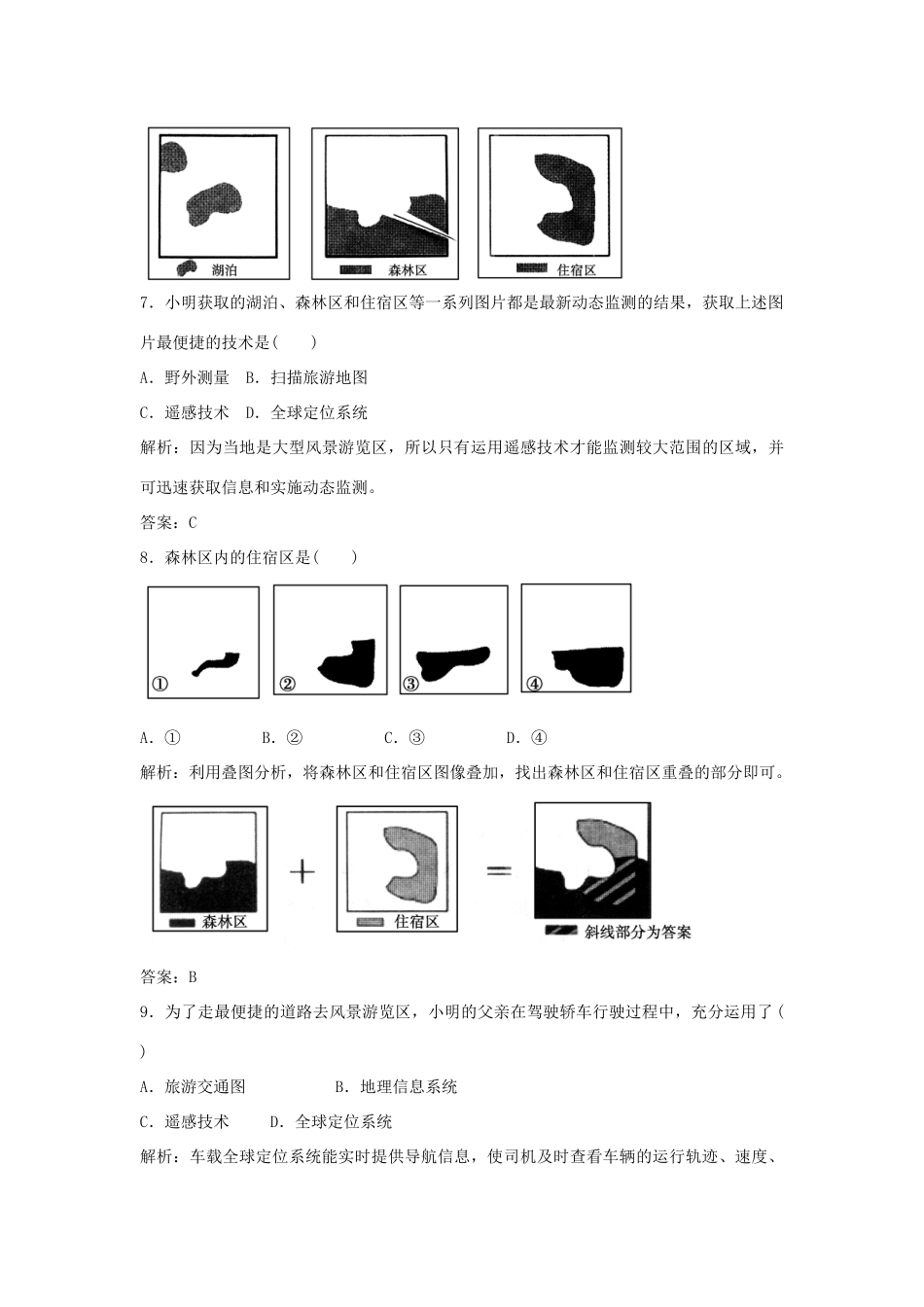 湖泊　森林区　住宿区

7．小明获取的湖泊、森林区和住宿区等一系列图片都是最新动态监测的结果，获取上述图片最便捷的技术是(　　)

A．野外测量　B．扫描旅游地图

C．遥感技术　D．全球定位系统

解析：因为当地是大型风景游览区，所以只有运用遥感技术才能监测较大范围的区域，并可迅速获取信息和实施动态监测。

答案：C

8．森林区内的住宿区是(　　)

①　②　③　④

A．①　B．②　C．③　D．④

解析：利用叠图分析，将森林区和住宿区图像叠加，找出森林区和住宿区重叠的部分即可。

森林区　+　住宿区　=　斜线部分为答案

答案：B

9．为了走最便捷的道路去风景游览区，小明的父亲在驾驶轿车行驶过程中，充分运用了(　　)

A．旅游交通图　B．地理信息系统

C．遥感技术　D．全球定位系统

解析：车载全球定位系统能实时提供导航信息，使司机及时查看车辆的运行轨迹、速度、