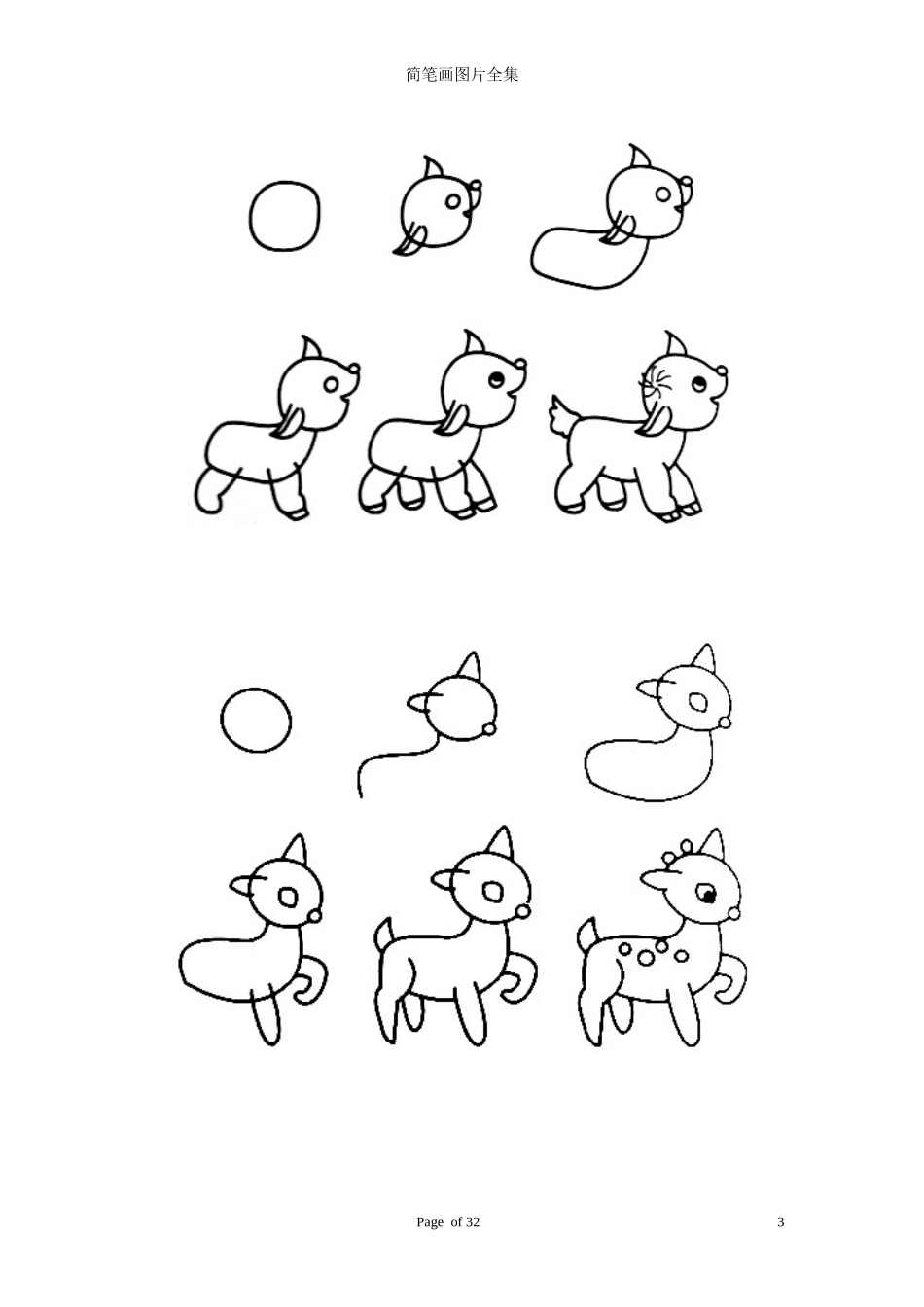 简笔画图片全集

Page of 32

3