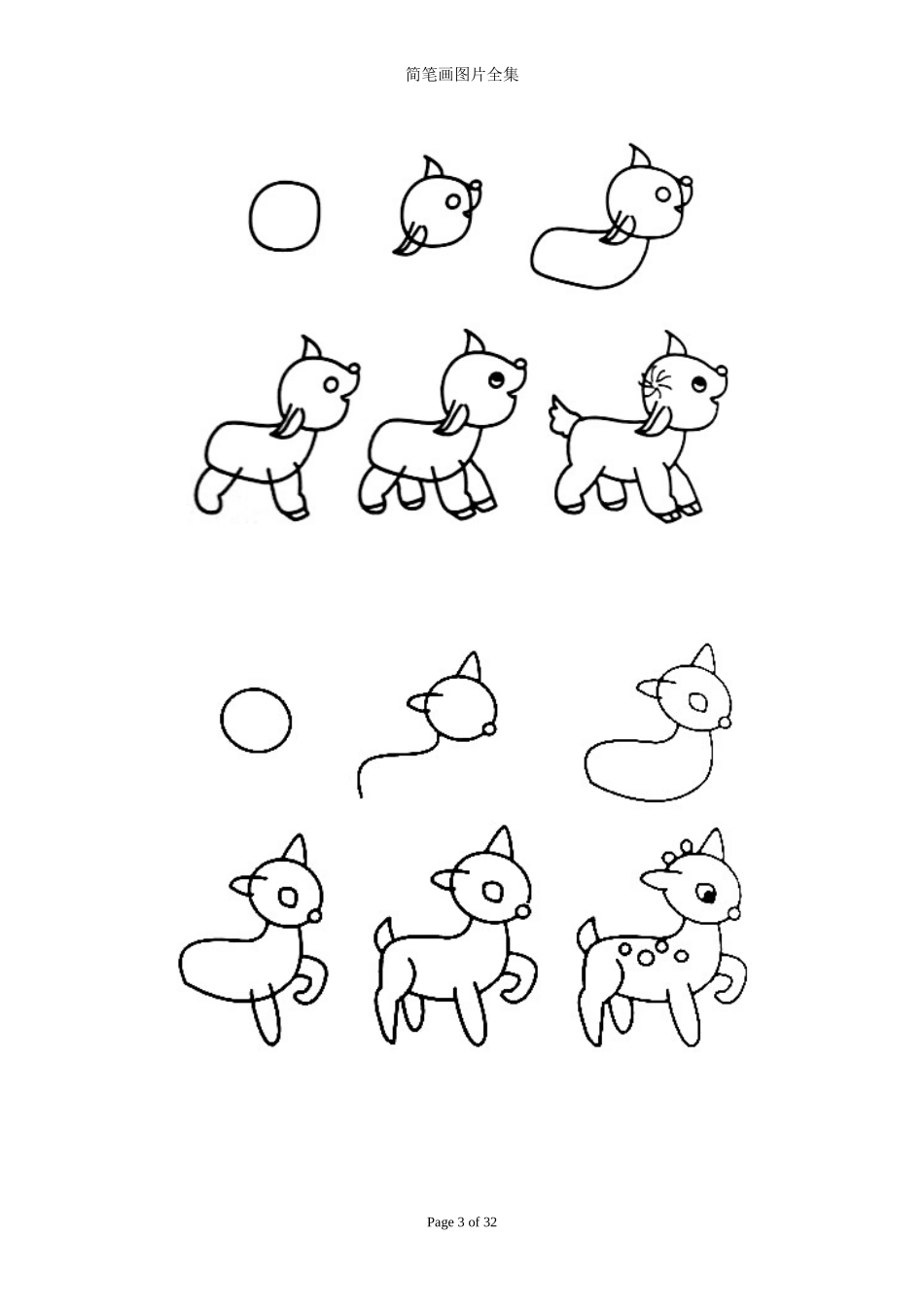 简笔画图片全集

Page 3 of 32