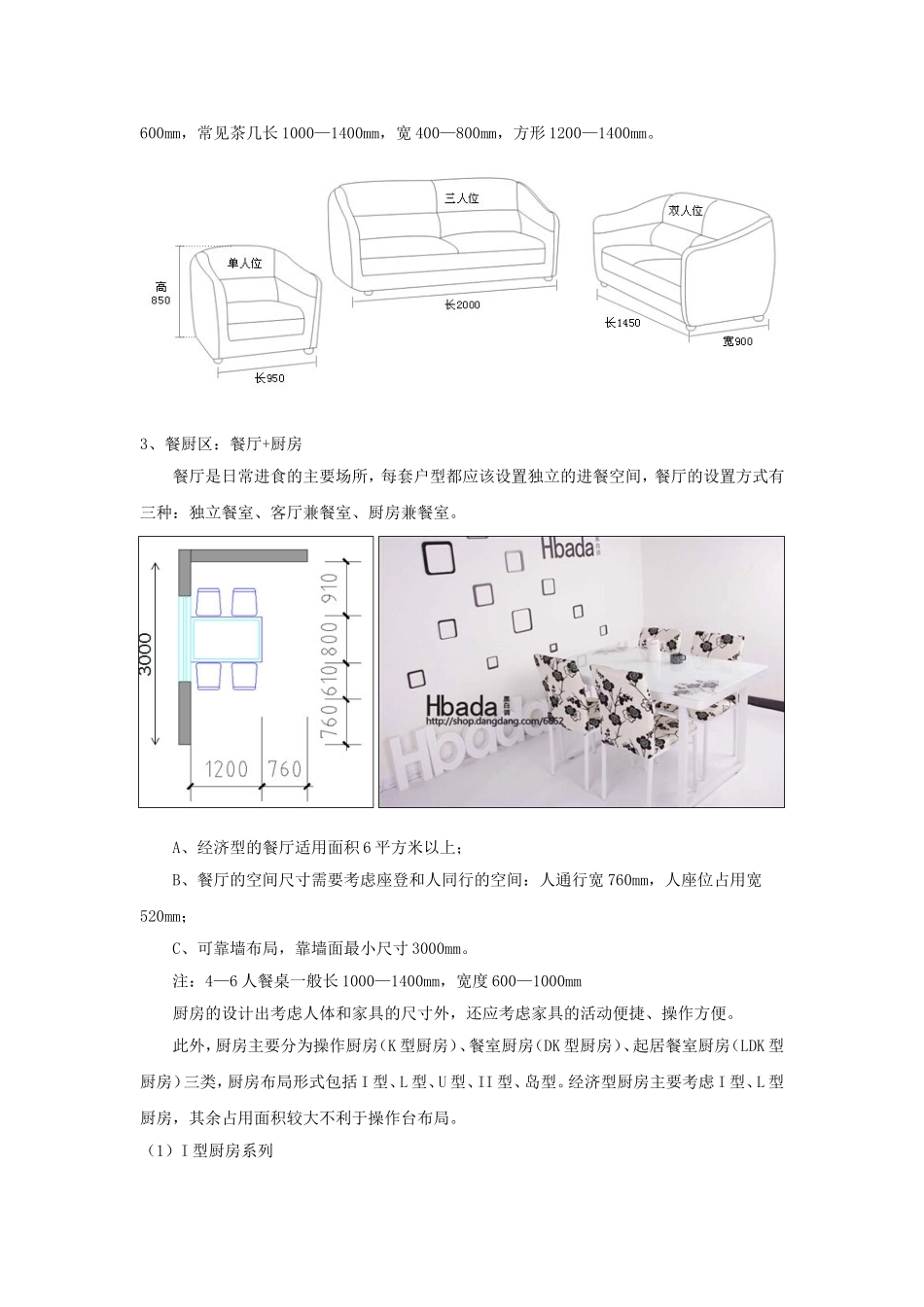 600mm，常见茶几长 1000—1400mm，宽 400—800mm，方形 1200—1400mm。

三人位

双人位

单人位

高
850

长2000

长1450

宽900

长950

3、餐厨区：餐厅+厨房

餐厅是日常进食的主要场所，每套户型都应该设置独立的进餐空间，餐厅的设置方式有三种：独立餐室、客厅兼餐室、厨房兼餐室。

3000

910

800

610

760

1200

760

Hbada

Hbada
http://shop.dangdang.com/6052

A、经济型的餐厅适用面积 6 平方米以上；

B、餐厅的空间尺寸需要考虑座登和人同行的空间：人通行宽 760mm，人座位占用宽 520mm；

C、可靠墙布局，靠墙面最小尺寸 3000mm。

注：4—6 人餐桌一般长 1000—1400mm，宽度 600—1000mm

厨房的设计出考虑人体和家具的尺寸外，还应考虑家具的活动便捷、操作方便。

此外，厨房主要分为操作厨房（K 型厨房）、餐室厨房（DK 型厨房）、起居餐室厨房（LDK 型厨房）三类，厨房布局形式包括 I 型、L 型、U 型、II 型、岛型。经济型厨房主要考虑 I 型、L 型厨房，其余占用面积较大不利于操作台布局。

（1）I 型厨房系列