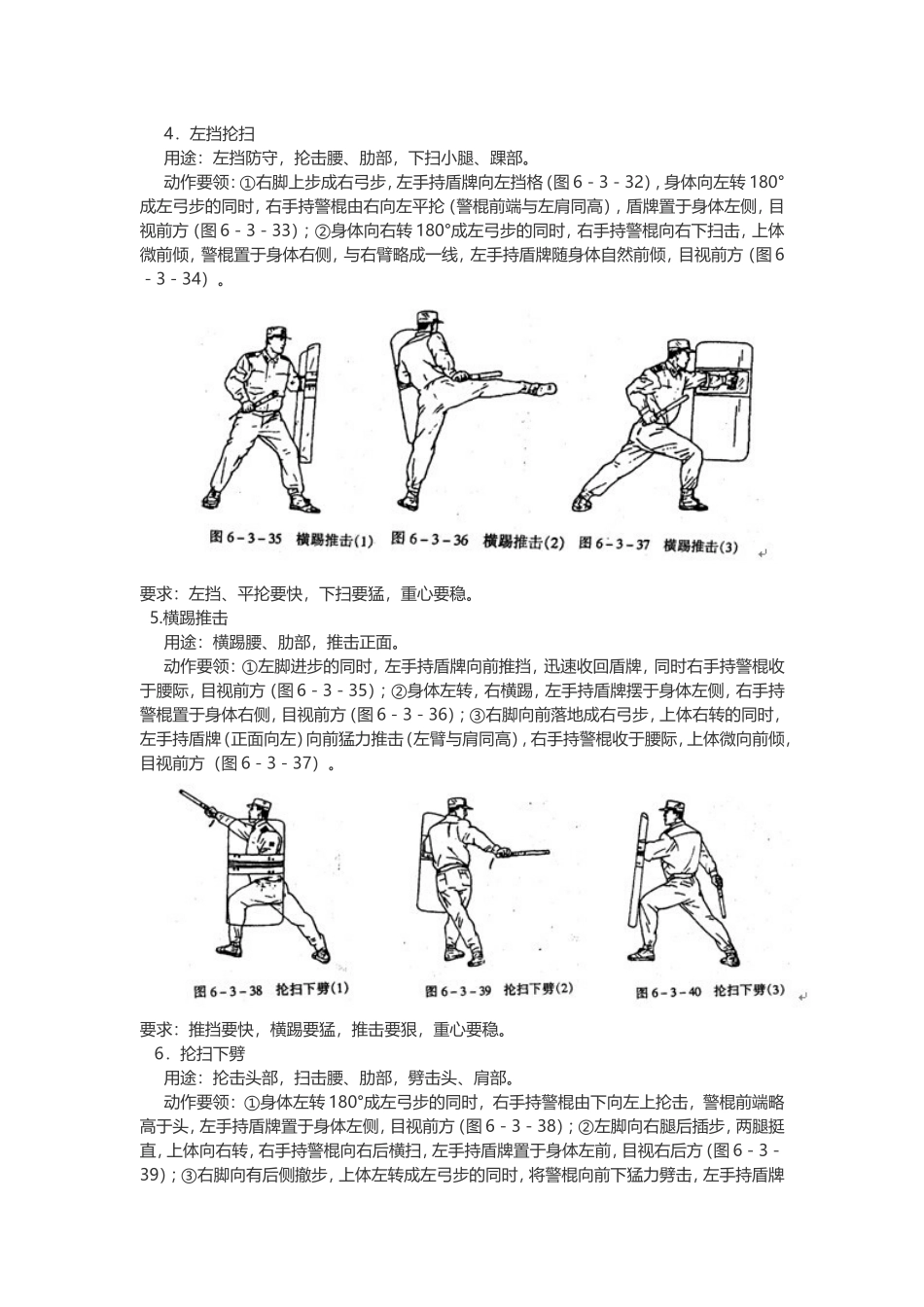 4．左挡抡扫

用途：左挡防守，抡击腰、肋部，下扫小腿、踝部。

动作要领：①右脚上步成右弓步，左手持盾牌向左挡格（图 6 - 3 - 32），身体向左转 180°成左弓步的同时，右手持警棍由右向左平抡（警棍前端与左肩同高），盾牌置于身体左侧，目视前方（图 6 - 3 - 33）；②身体向右转 180°成左弓步的同时，右手持警棍向右下扫击，上体微前倾，警棍置于身体右侧，与右臂略成一线，左手持盾牌随身体自然前倾，目视前方（图 6 - 3 - 34）。

图 6－3－35 横踢推击(1)　图 6－3－36 横踢推击(2)　图 6－3－37 横踢推击(3)

要求：左挡、平抡要快，下扫要猛，重心要稳。

5.横踢推击

用途：横踢腰、肋部，推击正面。

动作要领：①左脚进步的同时，左手持盾牌向前推挡，迅速收回盾牌，同时右手持警棍收于腰际，目视前方（图 6 - 3 - 35）；②身体左转，右横踢，左手持盾牌摆于身体左侧，右手持警棍置于身体右侧，目视前方（图 6 - 3 - 36）；③右脚向前落地成右弓步，上体右转的同时，左手持盾牌（正面向左）向前猛力推击（左臂与肩同高），右手持警棍收于腰际，上体微向前倾，目视前方（图 6 - 3 - 37）。

图 6－3－38 抡扫下劈(1)　图 6－3－39 抡扫下劈(2)　图 6－3－40 抡扫下劈(3)

要求：推挡要快，横踢要猛，推击要狠，重心要稳。

6．抡扫下劈

用途：抡击头部，扫击腰、肋部，劈击头、肩部。

动作要领：①身体左转 180°成左弓步的同时，右手持警棍由下向左上抡击，警棍前端略高于头，左手持盾牌置于身体左侧，目视前方（图 6 - 3 - 38）；②左脚向右腿后插步，两腿挺直，上体向右转，右手持警棍向右后横扫，左手持盾牌置于身体左前，目视右后方（图 6 - 3 - 39）；③右脚向有后侧撤步，上体左转成左弓步的同时，将警棍向前下猛力劈击，左手持盾牌