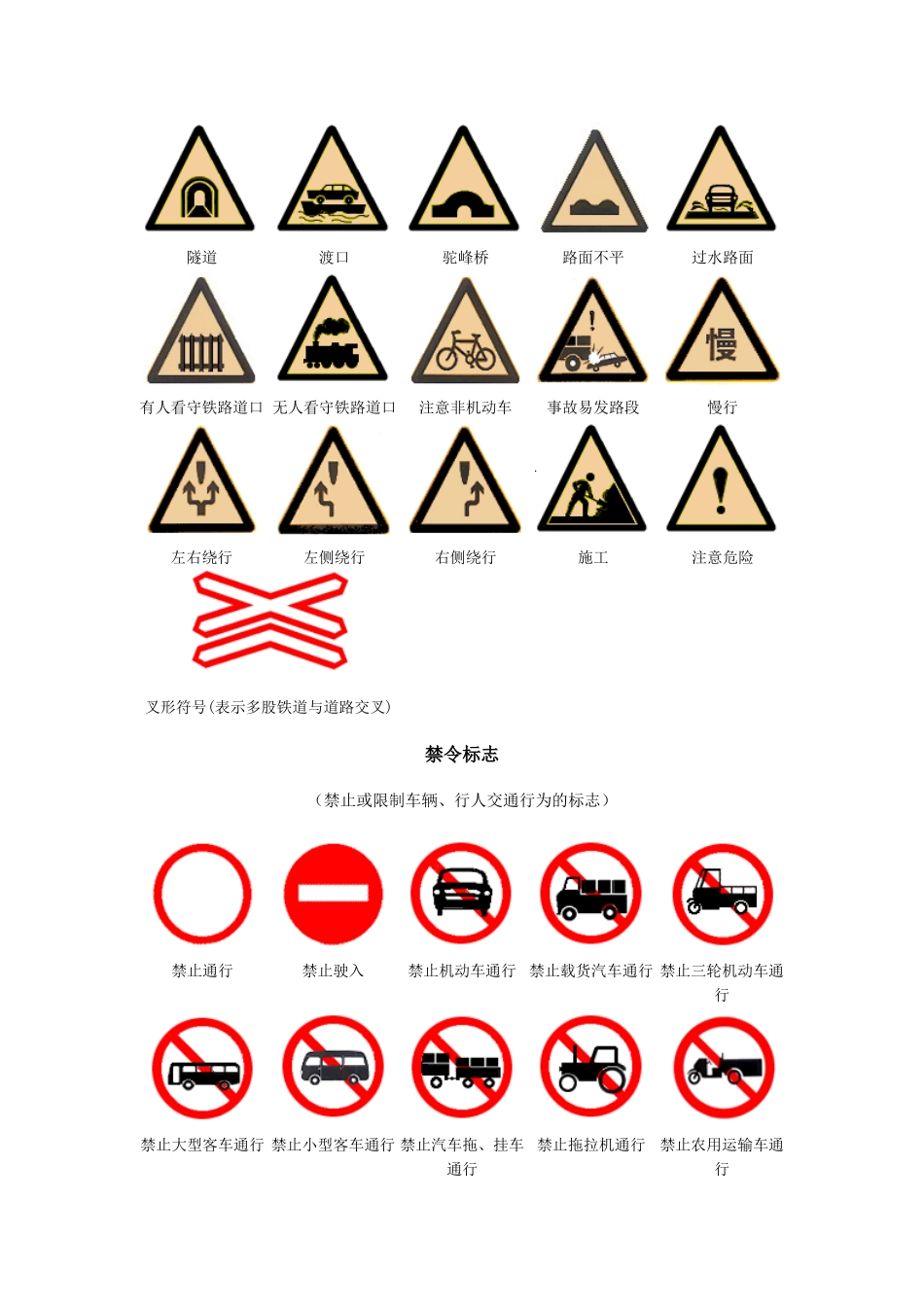 隧道　渡口　驼峰桥　路面不平　过水路面

有人看守铁路道口　无人看守铁路道口　注意非机动车　事故易发路段　慢　慢行

左右绕行　左侧绕行　右侧绕行　施工　注意危险

叉形符号(表示多股铁道与道路交叉)

禁令标志

（禁止或限制车辆、行人交通行为的标志）

禁止通行　禁止驶入　禁止机动车通行　禁止载货汽车通行　禁止三轮机动车通行

禁止大型客车通行　禁止小型客车通行　禁止汽车拖、挂车通行　禁止拖拉机通行　禁止农用运输车通行