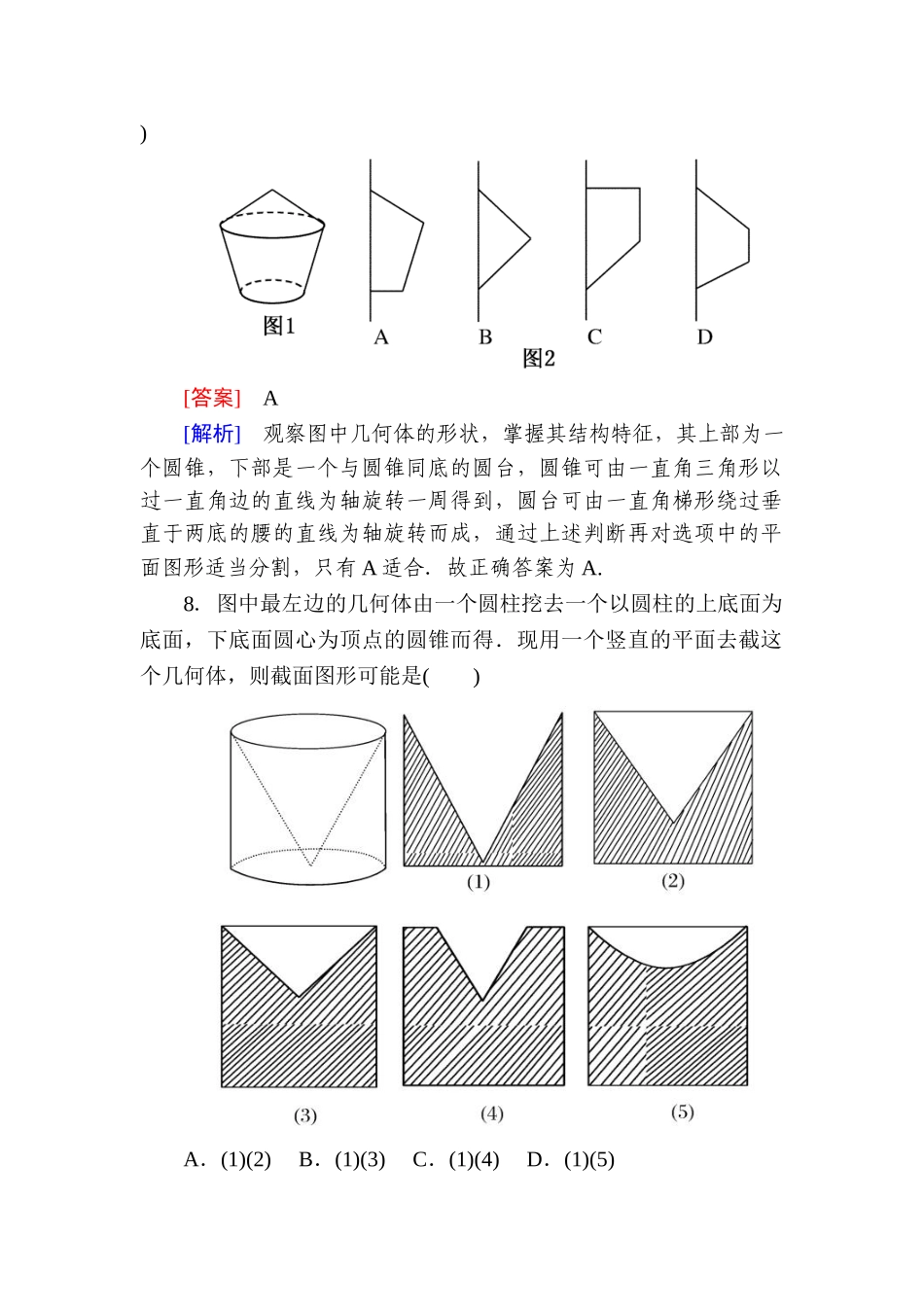 )

图1

A B C D

图2

[答案] A

[解析] 观察图中几何体的形状，掌握其结构特征，其上部为一个圆锥，下部是一个与圆锥同底的圆台，圆锥可由一直角三角形以过一直角边的直线为轴旋转一周得到，圆台可由一直角梯形绕过垂直于两底的腰的直线为轴旋转而成，通过上述判断再对选项中的平面图形适当分割，只有 A 适合．故正确答案为 A.

8. 图中最左边的几何体由一个圆柱挖去一个以圆柱的上底面为底面，下底面圆心为顶点的圆锥而得．现用一个竖直的平面去截这个几何体，则截面图形可能是(　　)

(1) (2)

(3) (4) (5)

A．(1)(2)　B．(1)(3)　C．(1)(4)　D．(1)(5)