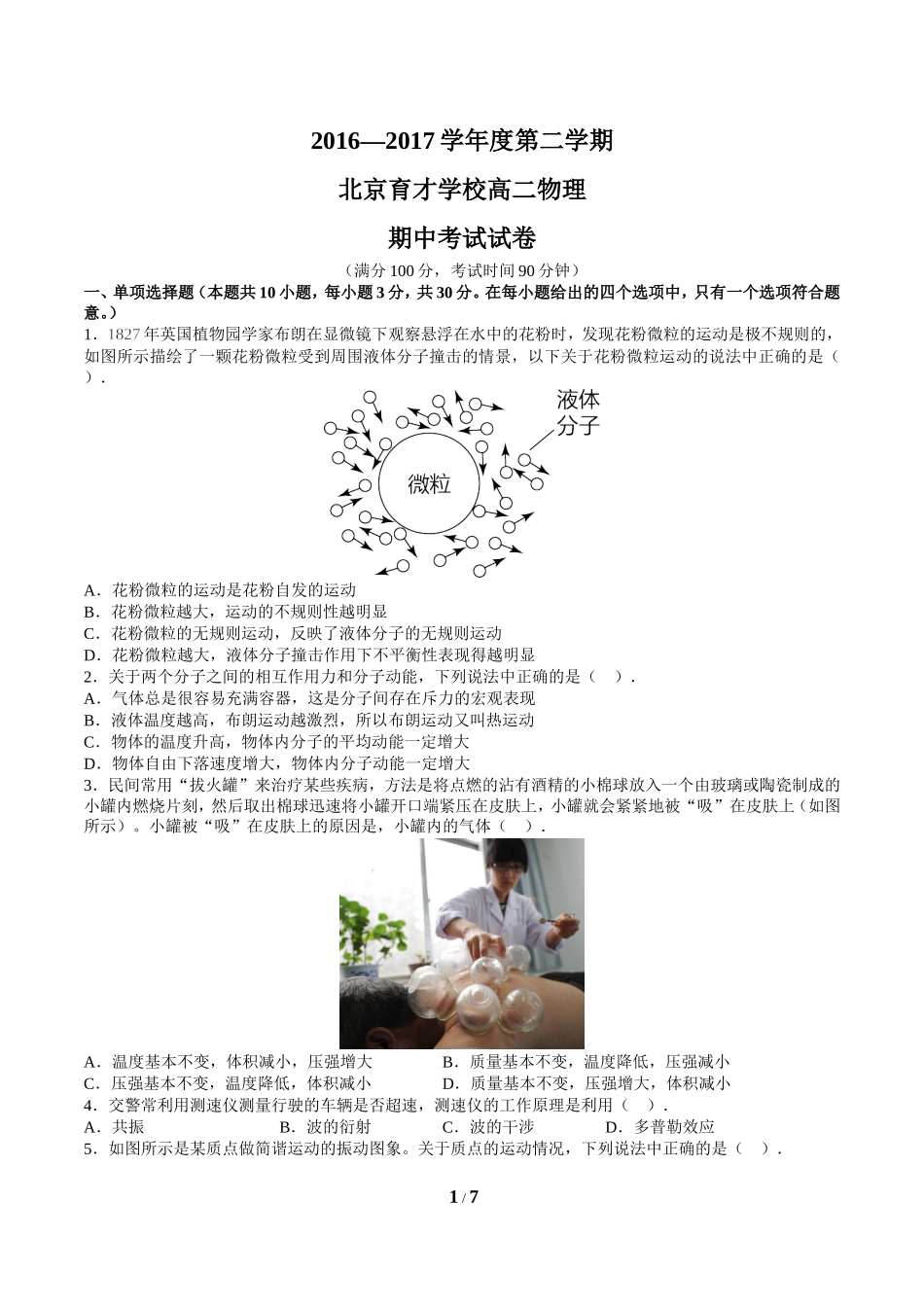 2016—2017 学年度第二学期

北京育才学校高二物理

期中考试试卷

（满分 100 分，考试时间 90 分钟）

一、单项选择题（本题共 10 小题，每小题 3 分，共 30 分。在每小题给出的四个选项中，只有一个选项符合题意。）

1．1827 年英国植物园学家布朗在显微镜下观察悬浮在水中的花粉时，发现花粉微粒的运动是极不规则的，如图所示描绘了一颗花粉微粒受到周围液体分子撞击的情景，以下关于花粉微粒运动的说法中正确的是（ ）.

液体分子

微粒

A．花粉微粒的运动是花粉自发的运动
B．花粉微粒越大，运动的不规则性越明显
C．花粉微粒的无规则运动，反映了液体分子的无规则运动
D．花粉微粒越大，液体分子撞击作用下不平衡性表现得越明显

2．关于两个分子之间的相互作用力和分子动能，下列说法中正确的是（ ）.
A．气体总是很容易充满容器，这是分子间存在斥力的宏观表现
B．液体温度越高，布朗运动越激烈，所以布朗运动又叫热运动
C．物体的温度升高，物体内分子的平均动能一定增大
D．物体自由下落速度增大，物体内分子动能一定增大

3．民间常用“拔火罐”来治疗某些疾病，方法是将点燃的沾有酒精的小棉球放入一个由玻璃或陶瓷制成的小罐内燃烧片刻，然后取出棉球迅速将小罐开口端紧压在皮肤上，小罐就会紧紧地被“吸”在皮肤上（如图所示）。小罐被“吸”在皮肤上的原因是，小罐内的气体（ ）.

A．温度基本不变，体积减小，压强增大　　B．质量基本不变，温度降低，压强减小
C．压强基本不变，温度降低，体积减小　　D．质量基本不变，压强增大，体积减小

4．交警常利用测速仪测量行驶的车辆是否超速，测速仪的工作原理是利用（ ）.
A．共振　　B．波的衍射　　C．波的干涉　　D．多普勒效应

5．如图所示是某质点做简谐运动的振动图象。关于质点的运动情况，下列说法中正确的是（ ）.

1 / 7