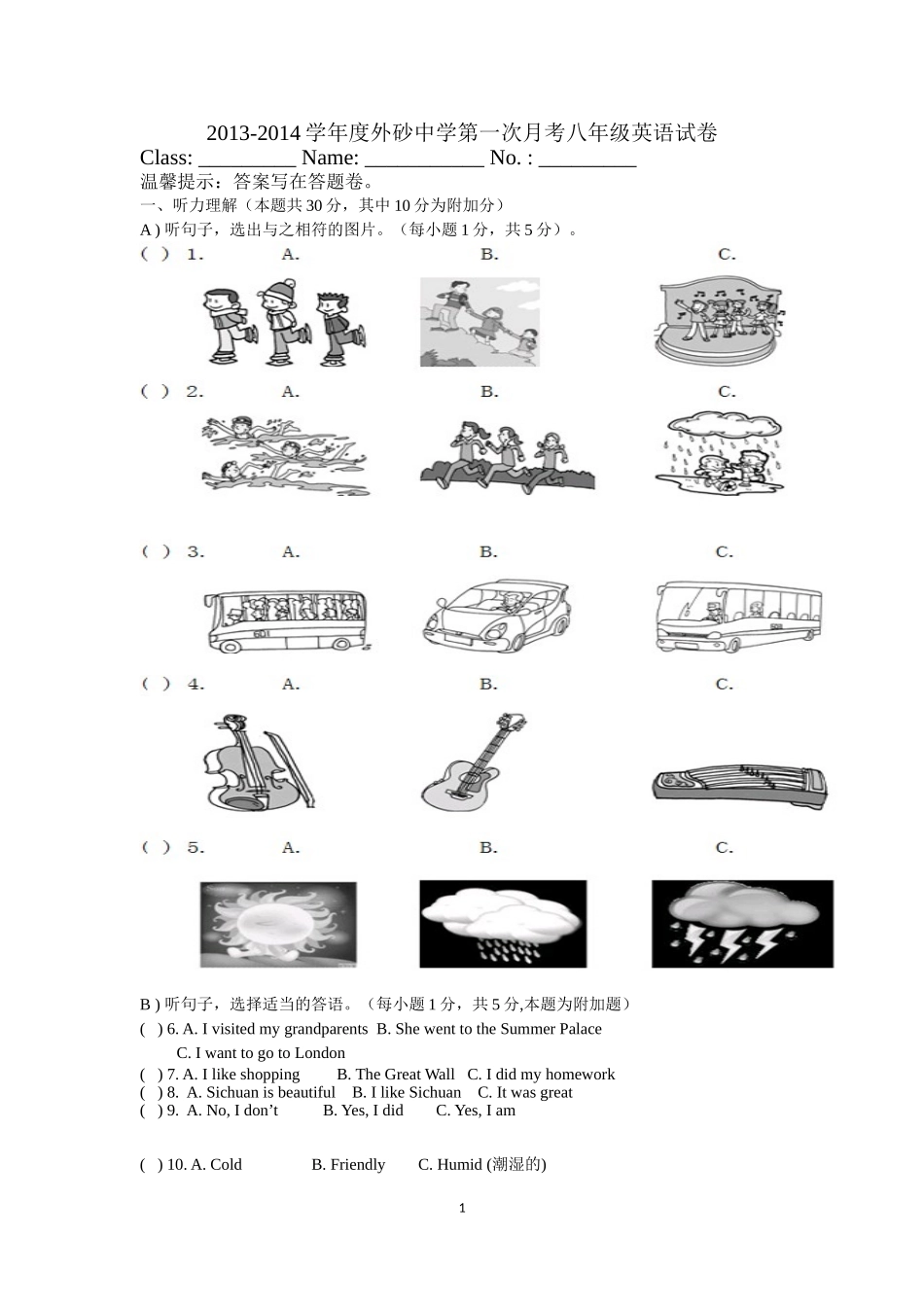 2013-2014 学年度外砂中学第一次月考八年级英语试卷

Class: _________ Name: ___________ No. : _________

温馨提示：答案写在答题卷。

一、听力理解（本题共 30 分，其中 10 分为附加分）

A ) 听句子，选出与之相符的图片。（每小题 1 分，共 5 分）。

( ) 1. A. B. C.

( ) 2. A. B. C.

( ) 3. A. B. C.

( ) 4. A. B. C.

( ) 5. A. B. C.

B ) 听句子，选择适当的答语。（每小题 1 分，共 5 分,本题为附加题）

( ) 6. A. I visited my grandparents B. She went to the Summer Palace C. I want to go to London

( ) 7. A. I like shopping B. The Great Wall C. I did my homework

( ) 8. A. Sichuan is beautiful B. I like Sichuan C. It was great

( ) 9. A. No, I don’t B. Yes, I did C. Yes, I am

( ) 10. A. Cold B. Friendly C. Humid (潮湿的)

1