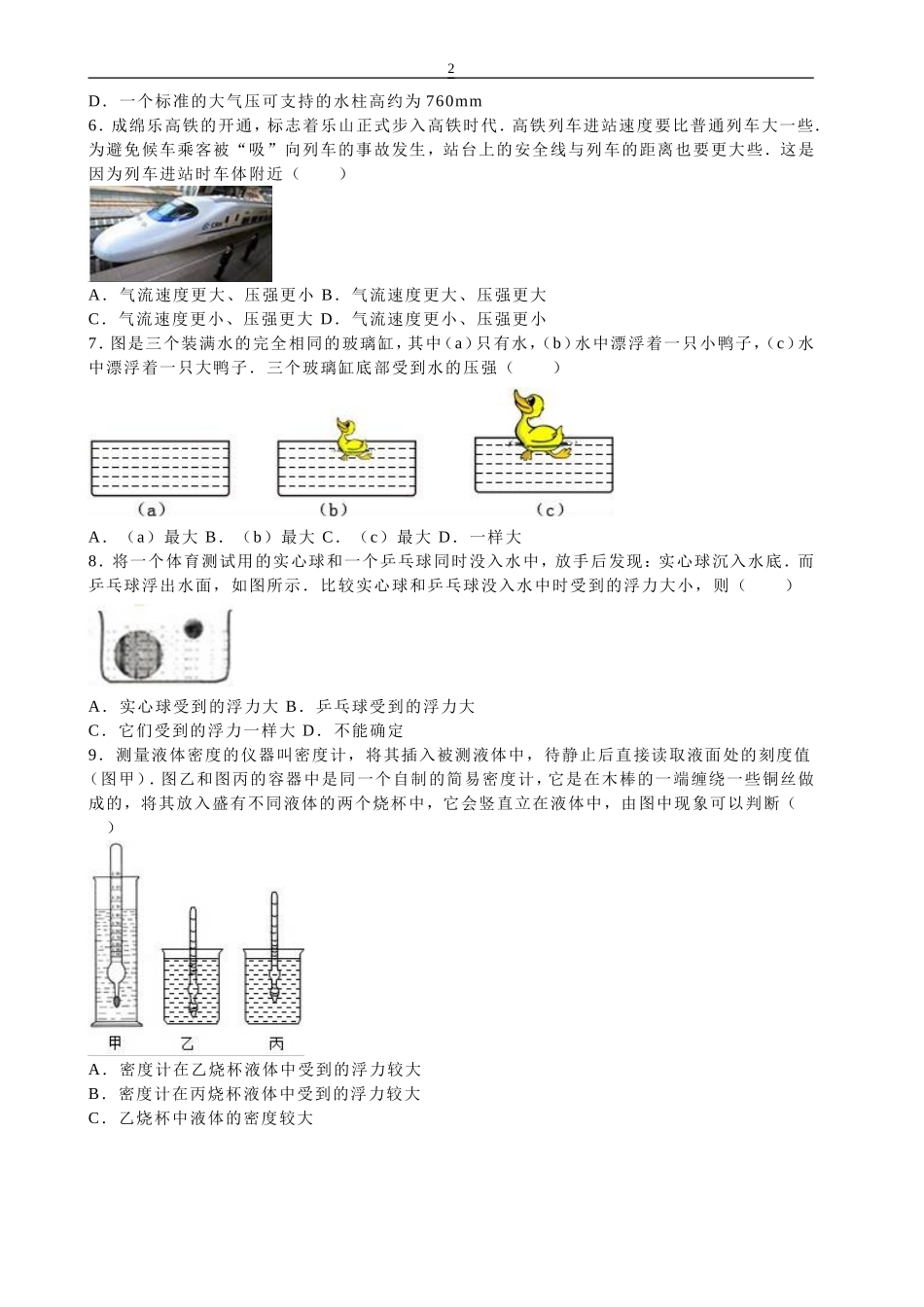 2

D．一个标准的大气压可支持的水柱高约为760mm

6．成绵乐高铁的开通，标志着乐山正式步入高铁时代．高铁列车进站速度要比普通列车大一些．为避免候车乘客被“吸”向列车的事故发生，站台上的安全线与列车的距离也要更大些．这是因为列车进站时车体附近（　　）

A．气流速度更大、压强更小 B．气流速度更大、压强更大

C．气流速度更小、压强更大 D．气流速度更小、压强更小

7．图是三个装满水的完全相同的玻璃缸，其中(a)只有水，(b)水中漂浮着一只小鸭子，(c)水中漂浮着一只大鸭子．三个玻璃缸底部受到水的压强（　　）

(a)　(b)　(c)

A．（a）最大 B．（b）最大 C．（c）最大 D．一样大

8．将一个体育测试用的实心球和一个乒乓球同时没入水中，放手后发现：实心球沉入水底．而乒乓球浮出水面，如图所示．比较实心球和乒乓球没入水中时受到的浮力大小，则（　　）

A．实心球受到的浮力大 B．乒乓球受到的浮力大

C．它们受到的浮力一样大 D．不能确定

9．测量液体密度的仪器叫密度计，将其插入被测液体中，待静止后直接读取液面处的刻度值（图甲）．图乙和图丙的容器中是同一个自制的简易密度计，它是在木棒的一端缠绕一些铜丝做成的，将其放入盛有不同液体的两个烧杯中，它会竖直立在液体中，由图中现象可以判断（　　）

甲　乙　丙

A．密度计在乙烧杯液体中受到的浮力较大

B．密度计在丙烧杯液体中受到的浮力较大

C．乙烧杯中液体的密度较大