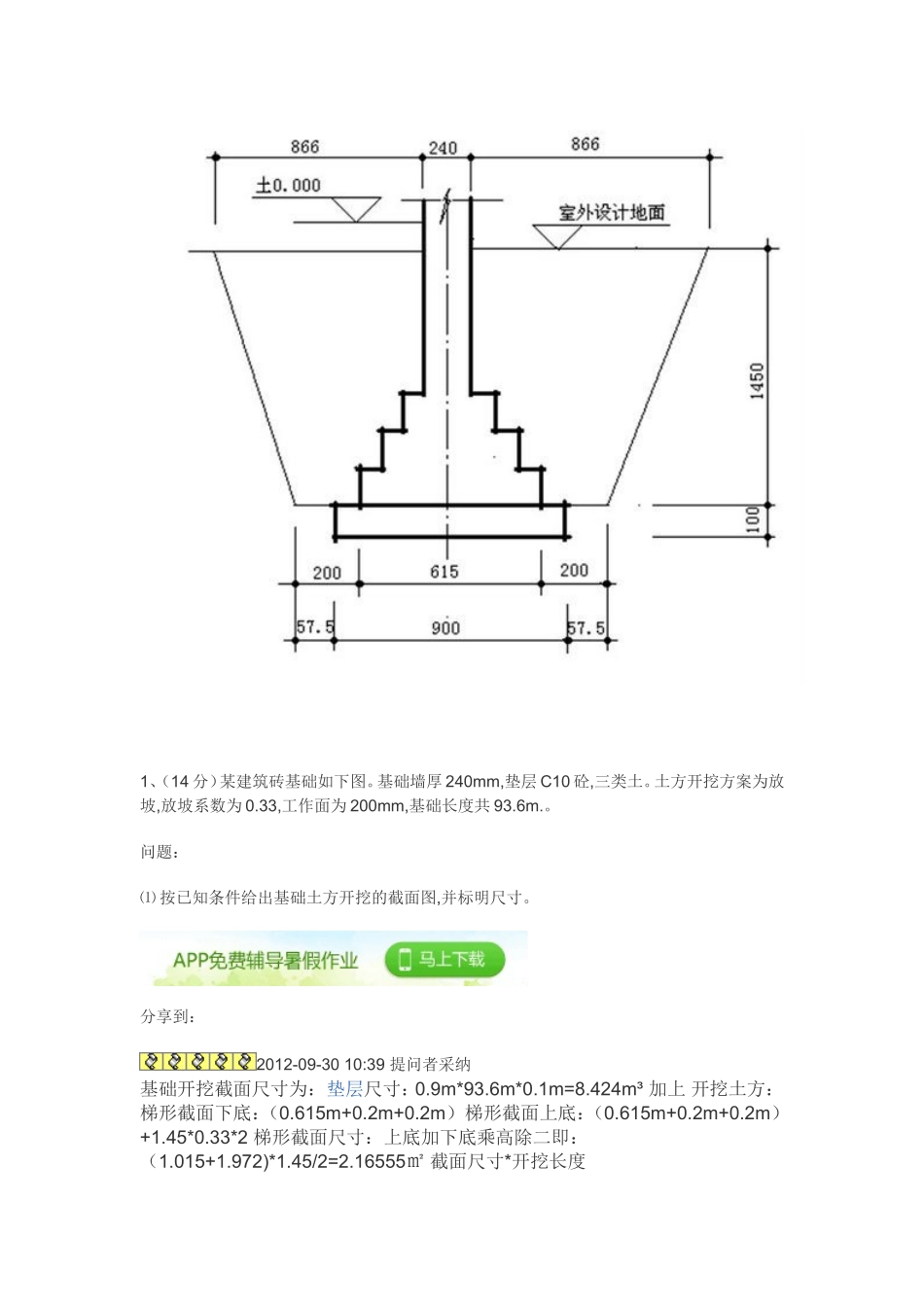 866
240
866
±0.000
室外设计地面
1450
100
200
615
200
57.5
900
57.5

1、(14 分)某建筑砖基础如下图。基础墙厚 240mm,垫层 C10 砼,三类土。土方开挖方案为放坡,放坡系数为 0.33,工作面为 200mm,基础长度共 93.6m.。

问题:

⑴ 按已知条件给出基础土方开挖的截面图,并标明尺寸。

APP免费辅导暑假作业
马上下载

分享到:

2012-09-30 10:39 提问者采纳
基础开挖截面尺寸为:垫层尺寸:0.9m*93.6m*0.1m=8.424m³ 加上 开挖土方:梯形截面下底:(0.615m+0.2m+0.2m)梯形截面上底:(0.615m+0.2m+0.2m)+1.45*0.33*2 梯形截面尺寸:上底加下底乘高除二即:(1.015+1.972)*1.45/2=2.16555㎡ 截面尺寸*开挖长度