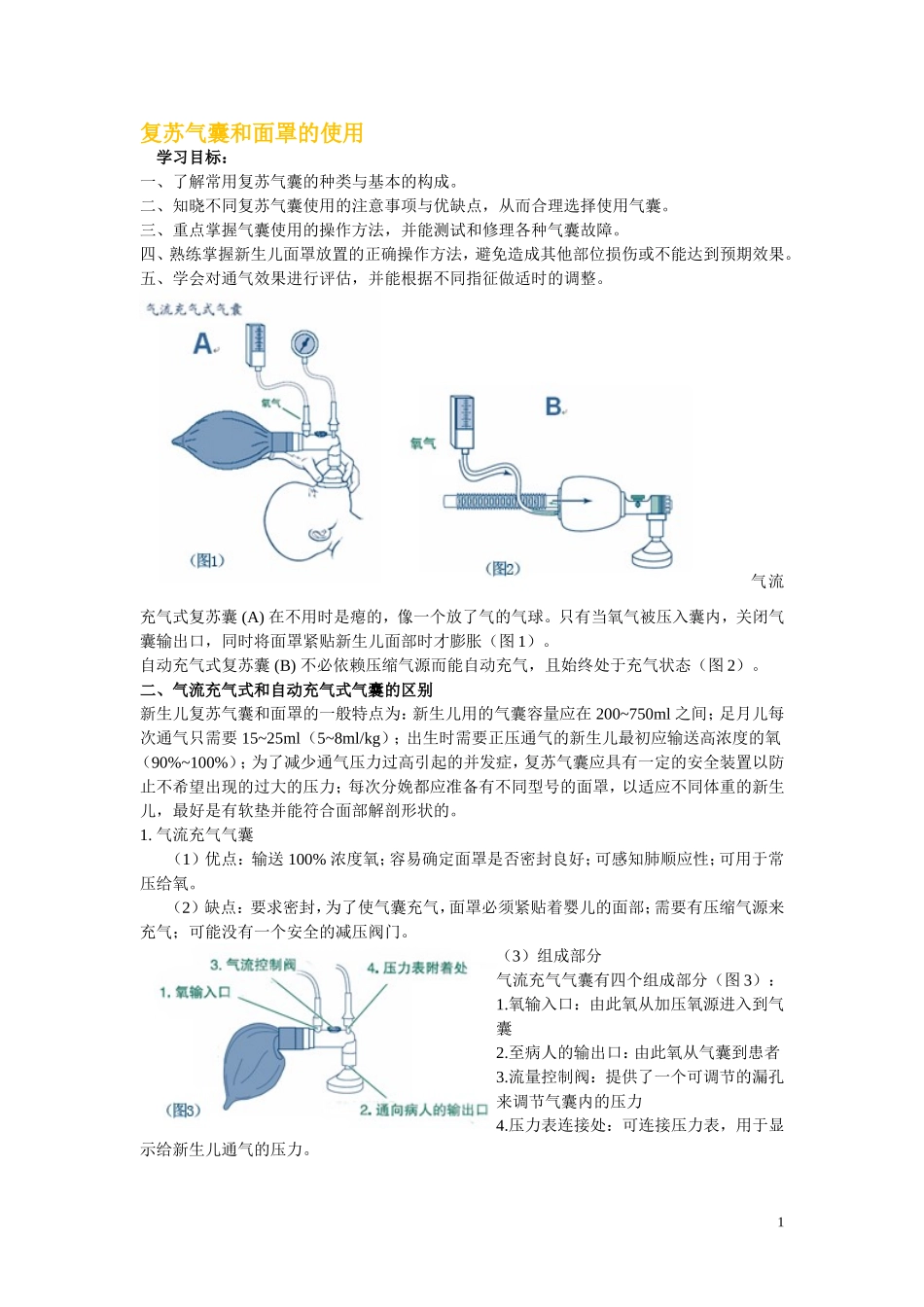 复苏气囊和面罩的使用

学习目标：

一、了解常用复苏气囊的种类与基本的构成。

二、知晓不同复苏气囊使用的注意事项与优缺点，从而合理选择使用气囊。

三、重点掌握气囊使用的操作方法，并能测试和修理各种气囊故障。

四、熟练掌握新生儿面罩放置的正确操作方法，避免造成其他部位损伤或不能达到预期效果。

五、学会对通气效果进行评估，并能根据不同指征做适时的调整。

气流充气式气囊

A

氧气

(图1)

B

氧气

(图2)

气流充气式复苏囊 (A) 在不用时是瘪的，像一个放了气的气球。只有当氧气被压入囊内，关闭气囊输出口，同时将面罩紧贴新生儿面部时才膨胀（图 1）。

自动充气式复苏囊 (B) 不必依赖压缩气源而能自动充气，且始终处于充气状态（图 2）。

二、气流充气式和自动充气式气囊的区别

新生儿复苏气囊和面罩的一般特点为：新生儿用的气囊容量应在 200~750ml 之间；足月儿每次通气只需要 15~25ml（5~8ml/kg）；出生时需要正压通气的新生儿最初应输送高浓度的氧（90%~100%）；为了减少通气压力过高引起的并发症，复苏气囊应具有一定的安全装置以防止不希望出现的过大的压力；每次分娩都应准备有不同型号的面罩，以适应不同体重的新生儿，最好是有软垫并能符合面部解剖形状的。

1. 气流充气气囊

（1）优点：输送 100% 浓度氧；容易确定面罩是否密封良好；可感知肺顺应性；可用于常压给氧。

（2）缺点：要求密封，为了使气囊充气，面罩必须紧贴着婴儿的面部；需要有压缩气源来充气；可能没有一个安全的减压阀门。

3. 气流控制阀

4. 压力表附着处

1. 氧输入口

(图3)

2. 通向病人的输出口

（3）组成部分

气流充气气囊有四个组成部分（图 3）：

1.氧输入口：由此氧从加压氧源进入到气囊

2.至病人的输出口：由此氧从气囊到患者

3.流量控制阀：提供了一个可调节的漏孔来调节气囊内的压力

4.压力表连接处：可连接压力表，用于显示给新生儿通气的压力。

1