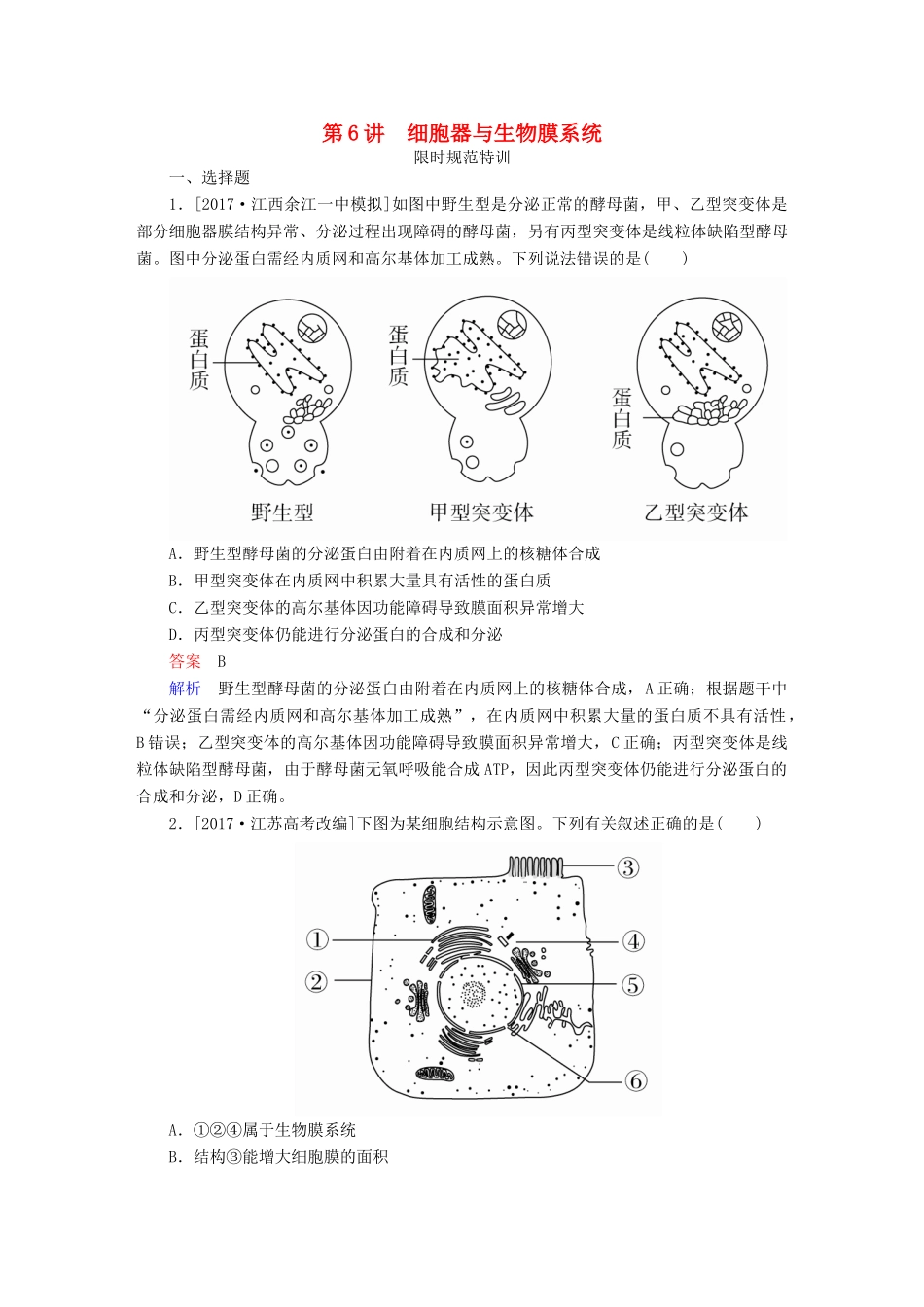 第6讲　细胞器与生物膜系统

限时规范特训

一、选择题

1．[2017·江西余江一中模拟]如图中野生型是分泌正常的酵母菌，甲、乙型突变体是部分细胞器膜结构异常、分泌过程出现障碍的酵母菌，另有丙型突变体是线粒体缺陷型酵母菌。图中分泌蛋白需经内质网和高尔基体加工成熟。下列说法错误的是(　　)

蛋白质

蛋白质

蛋白质

野生型

甲型突变体

乙型突变体

A．野生型酵母菌的分泌蛋白由附着在内质网上的核糖体合成

B．甲型突变体在内质网中积累大量具有活性的蛋白质

C．乙型突变体的高尔基体因功能障碍导致膜面积异常增大

D．丙型突变体仍能进行分泌蛋白的合成和分泌

答案　B

解析　野生型酵母菌的分泌蛋白由附着在内质网上的核糖体合成，A正确；根据题干中“分泌蛋白需经内质网和高尔基体加工成熟”，在内质网中积累大量的蛋白质不具有活性，B错误；乙型突变体的高尔基体因功能障碍导致膜面积异常增大，C正确；丙型突变体是线粒体缺陷型酵母菌，由于酵母菌无氧呼吸能合成ATP，因此丙型突变体仍能进行分泌蛋白的合成和分泌，D正确。

2．[2017·江苏高考改编]下图为某细胞结构示意图。下列有关叙述正确的是(　　)

①

②

③

④

⑤

⑥

A．①②④属于生物膜系统

B．结构③能增大细胞膜的面积