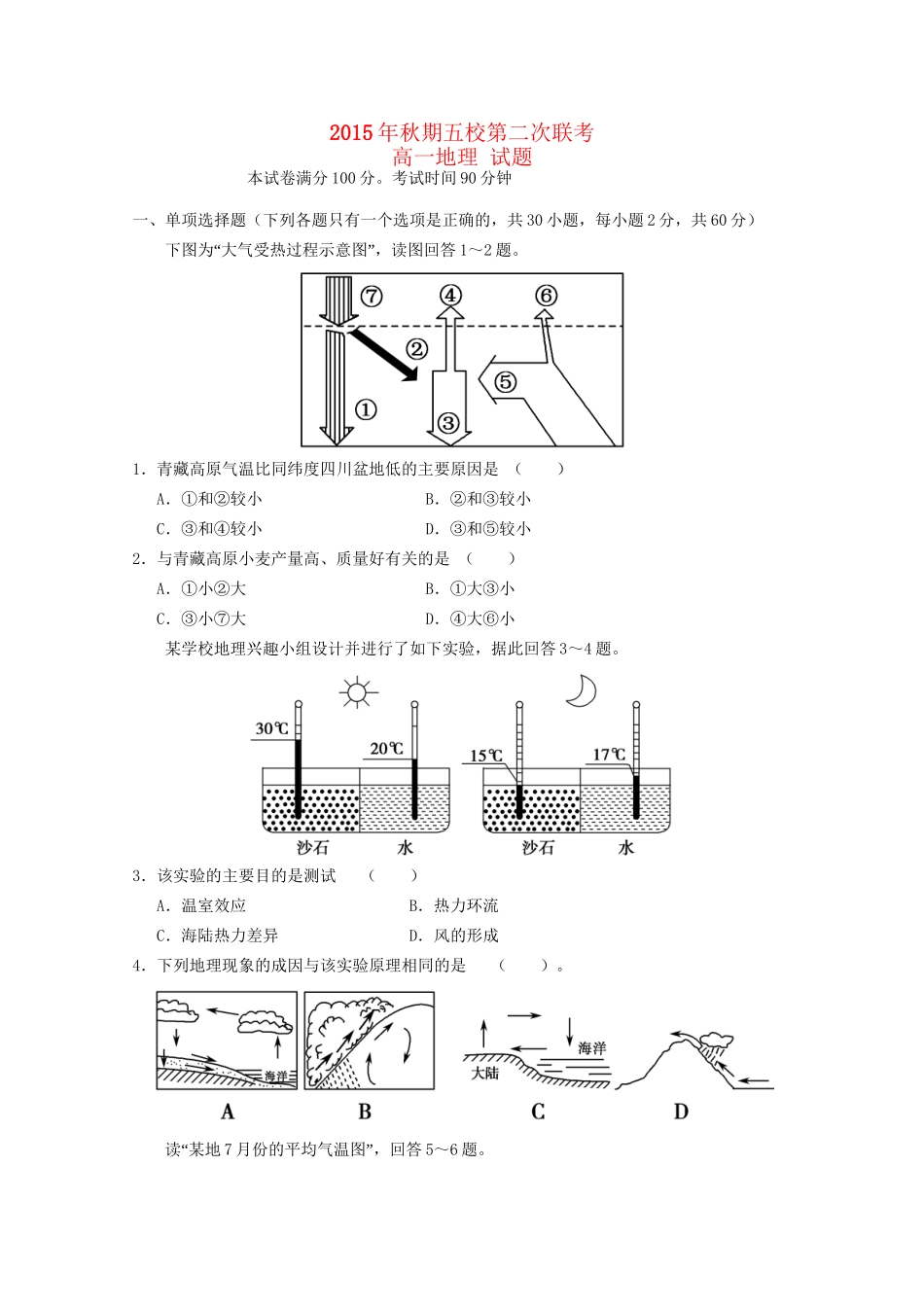 2015年秋期五校第二次联考
高一地理 试题
本试卷满分100分。考试时间90分钟

一、单项选择题（下列各题只有一个选项是正确的，共30小题，每小题2分，共60分）
下图为“大气受热过程示意图”，读图回答1～2题。

⑦ ④ ⑥ ② ⑤ ① ③

1. 青藏高原气温比同纬度四川盆地低的主要原因是 （　　）
A. ①和②较小　　B. ②和③较小
C. ③和④较小　　D. ③和⑤较小
2. 与青藏高原小麦产量高、质量好有关的是 （　　）
A. ①小②大　　B. ①大③小
C. ③小⑦大　　D. ④大⑥小
某学校地理兴趣小组设计并进行了如下实验，据此回答3～4题。

30℃　20℃　15℃　17℃
沙石　水　沙石　水

3. 该实验的主要目的是测试 （　　）
A. 温室效应　　B. 热力环流
C. 海陆热力差异　　D. 风的形成
4. 下列地理现象的成因与该实验原理相同的是 （　　）。

海洋　海洋　大陆
A　B　C　D

读“某地7月份的平均气温图”，回答5～6题。