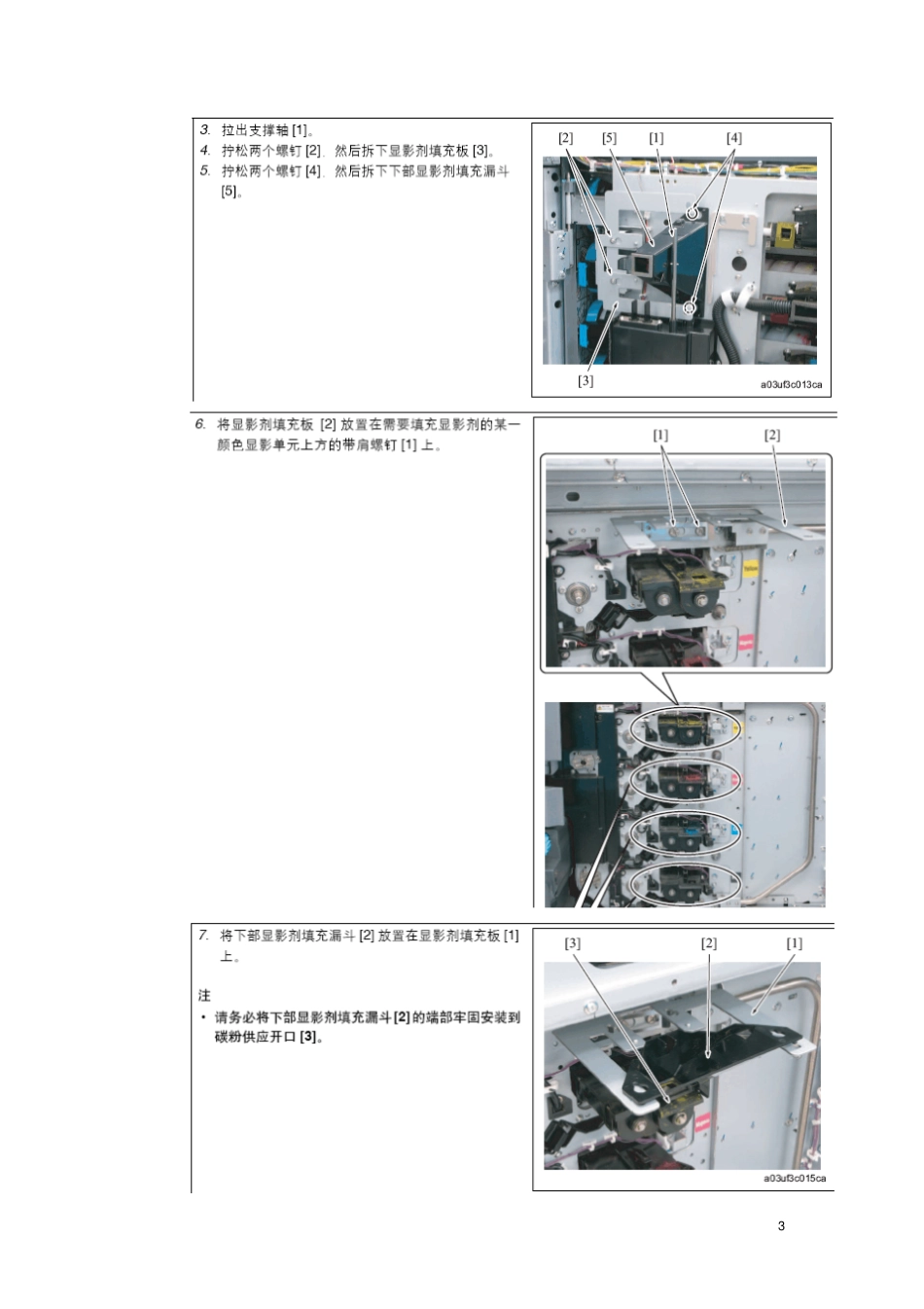 3. 拉出支撑轴 [1]。

4. 拧松两个螺钉 [2]，然后拆下显影剂填充板 [3]。

5. 拧松两个螺钉 [4]，然后拆下下部显影剂填充漏斗 [5]。

[2] [5] [1] [4]

[3]

a03uf3c013ca

6. 将显影剂填充板 [2] 放置在需要填充显影剂的某一颜色显影单元上方的带肩螺钉 [1] 上。

[1] [2]

7. 将下部显影剂填充漏斗 [2] 放置在显影剂填充板 [1] 上。

注

• 请务必将下部显影剂填充漏斗 [2] 的端部牢固安装到碳粉供应开口 [3]。

[3] [2] [1]

a03uf3c015ca

3