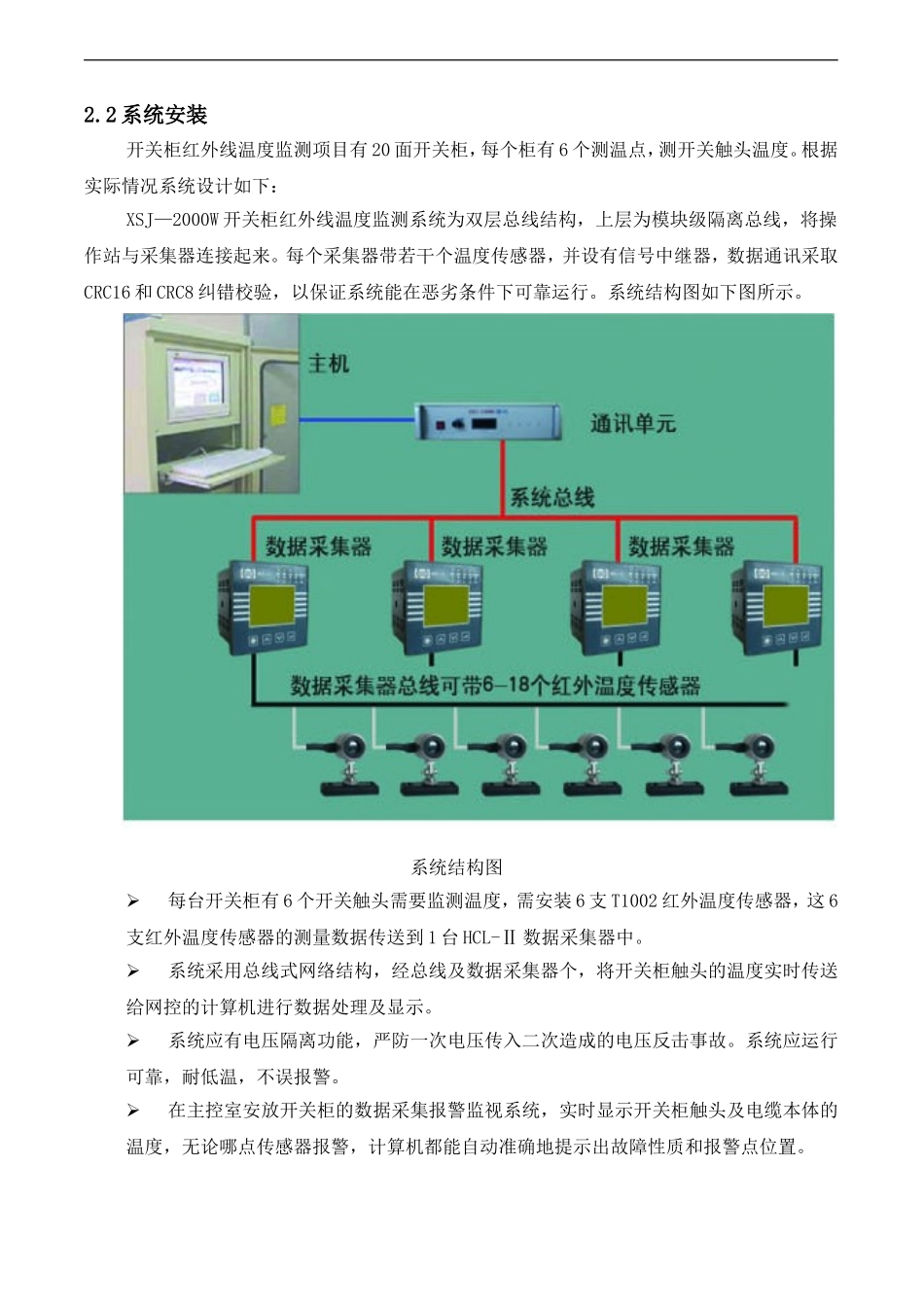 2.2 系统安装

开关柜红外线温度监测项目有 20 面开关柜，每个柜有 6 个测温点，测开关触头温度。根据实际情况系统设计如下：

XSJ—2000W 开关柜红外线温度监测系统为双层总线结构，上层为模块级隔离总线，将操作站与采集器连接起来。每个采集器带若干个温度传感器，并设有信号中继器，数据通讯采取 CRC16 和 CRC8 纠错校验，以保证系统能在恶劣条件下可靠运行。系统结构图如下图所示。

主机

通讯单元

系统总线

数据采集器

数据采集器

数据采集器

数据采集器总线可带6—18个红外温度传感器

系统结构图

➢ 每台开关柜有 6 个开关触头需要监测温度，需安装 6 支 T1002 红外温度传感器，这 6 支红外温度传感器的测量数据传送到 1 台 HCL-II 数据采集器中。

➢ 系统采用总线式网络结构，经总线及数据采集器个，将开关柜触头的温度实时传送给网控的计算机进行数据处理及显示。

➢ 系统应有电压隔离功能，严防一次电压传入二次造成的电压反击事故。系统应运行可靠，耐低温，不误报警。

➢ 在主控室安放开关柜的数据采集报警监视系统，实时显示开关柜触头及电缆本体的温度，无论哪点传感器报警，计算机都能自动准确地提示出故障性质和报警点位置。