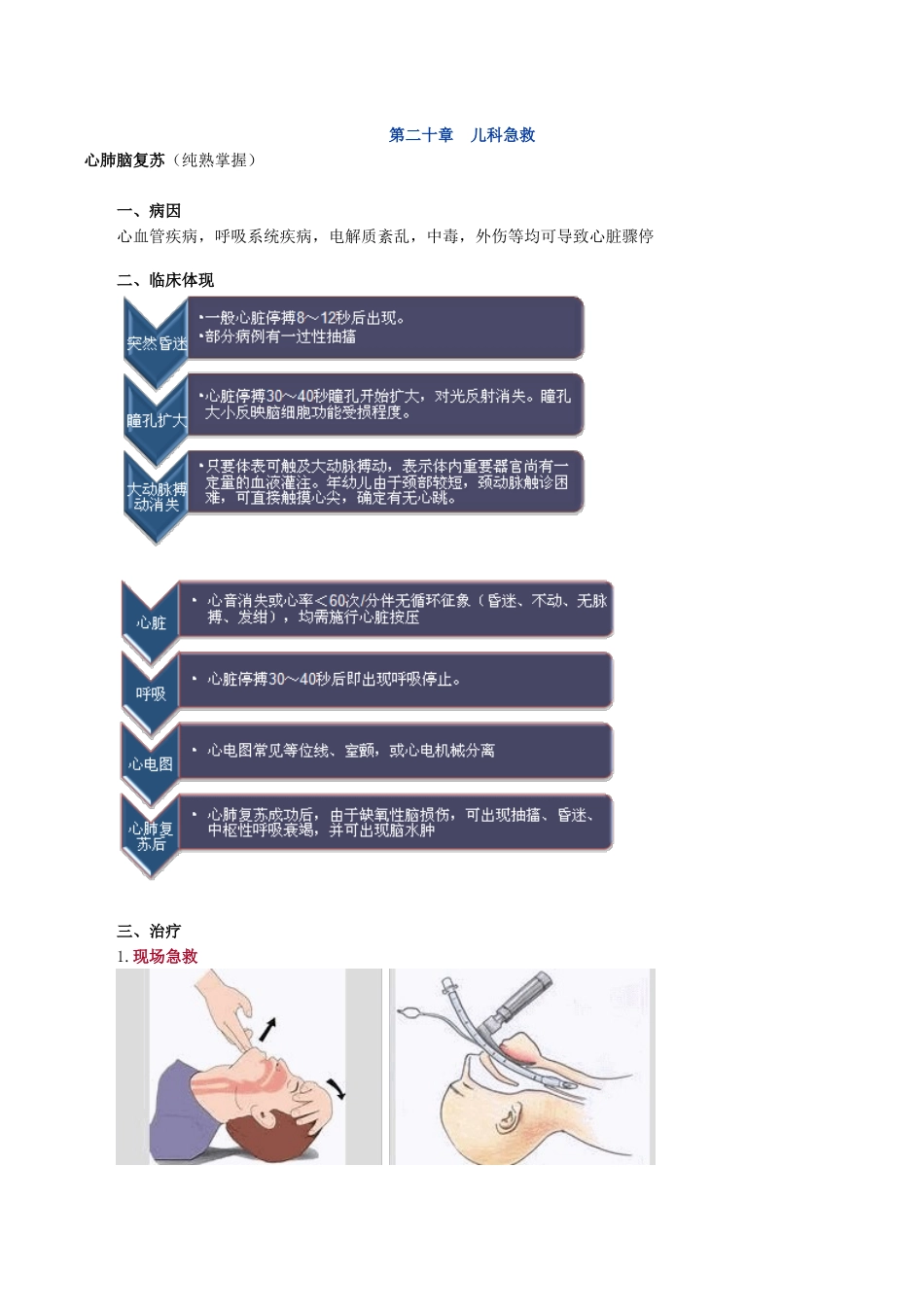 第二十章　儿科急救

心肺脑复苏（纯熟掌握）

一、病因

心血管疾病，呼吸系统疾病，电解质紊乱，中毒，外伤等均可导致心脏骤停

二、临床体现

突然昏迷

•一般心脏停搏8～12秒后出现。
•部分病例有一过性抽搐

瞳孔扩大

•心脏停搏30～40秒瞳孔开始扩大，对光反射消失。瞳孔大小反映脑细胞功能受损程度。

大动脉搏动消失

•只要体表可触及大动脉搏动，表示体内重要器官尚有一定量的血液灌注。年幼儿由于颈部较短，颈动脉触诊困难，可直接触摸心尖，确定有无心跳。

心脏

• 心音消失或心率＜60次/分伴无循环征象（昏迷、不动、无脉搏、发绀），均需施行心脏按压

呼吸

• 心脏停搏30～40秒后即出现呼吸停止。

心电图

• 心电图常见等位线、室颤，或心电机械分离

心肺复苏后

• 心肺复苏成功后，由于缺氧性脑损伤，可出现抽搐、昏迷、中枢性呼吸衰竭，并可出现脑水肿

三、治疗

1. 现场急救